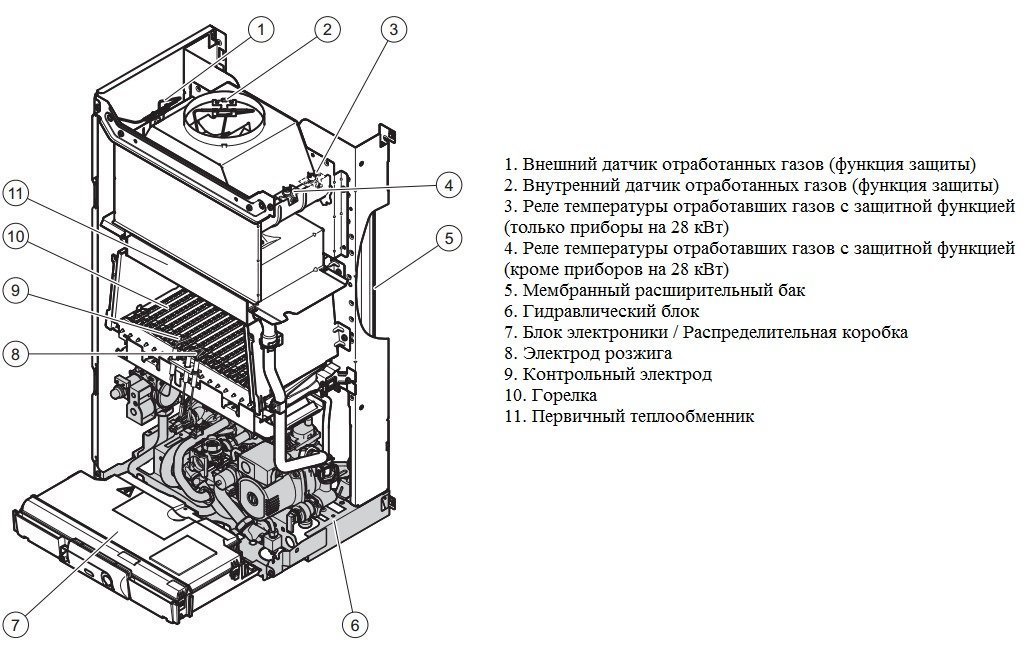 1
2
3
4
5
11
10
9
8
7
6

1. Внешний датчик отработанных газов (функция защиты)
2. Внутренний датчик отработанных газов (функция защиты)
3. Реле температуры отработавших газов с защитной функцией (только приборы на 28 кВт)
4. Реле температуры отработавших газов с защитной функцией (кроме приборов на 28 кВт)
5. Мембранный расширительный бак
6. Гидравлический блок
7. Блок электроники / Распределительная коробка
8. Электрод розжига
9. Контрольный электрод
10. Горелка
11. Первичный теплообменник